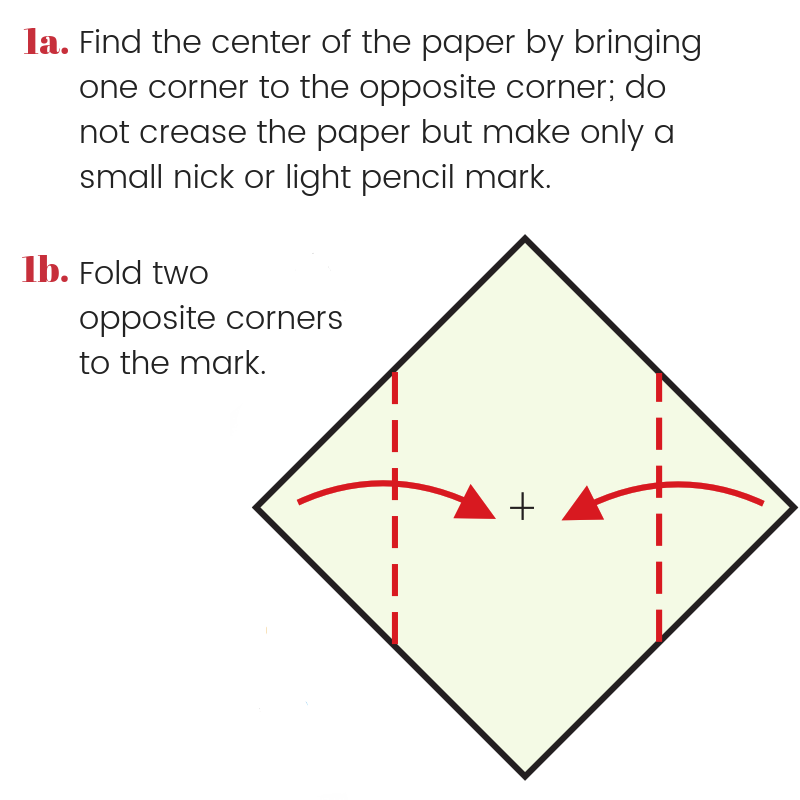 1a. Find the center of the paper by bringing one corner to the opposite corner; do not crease the paper but make only a small nick or light pencil mark.

1b. Fold two opposite corners to the mark.

+